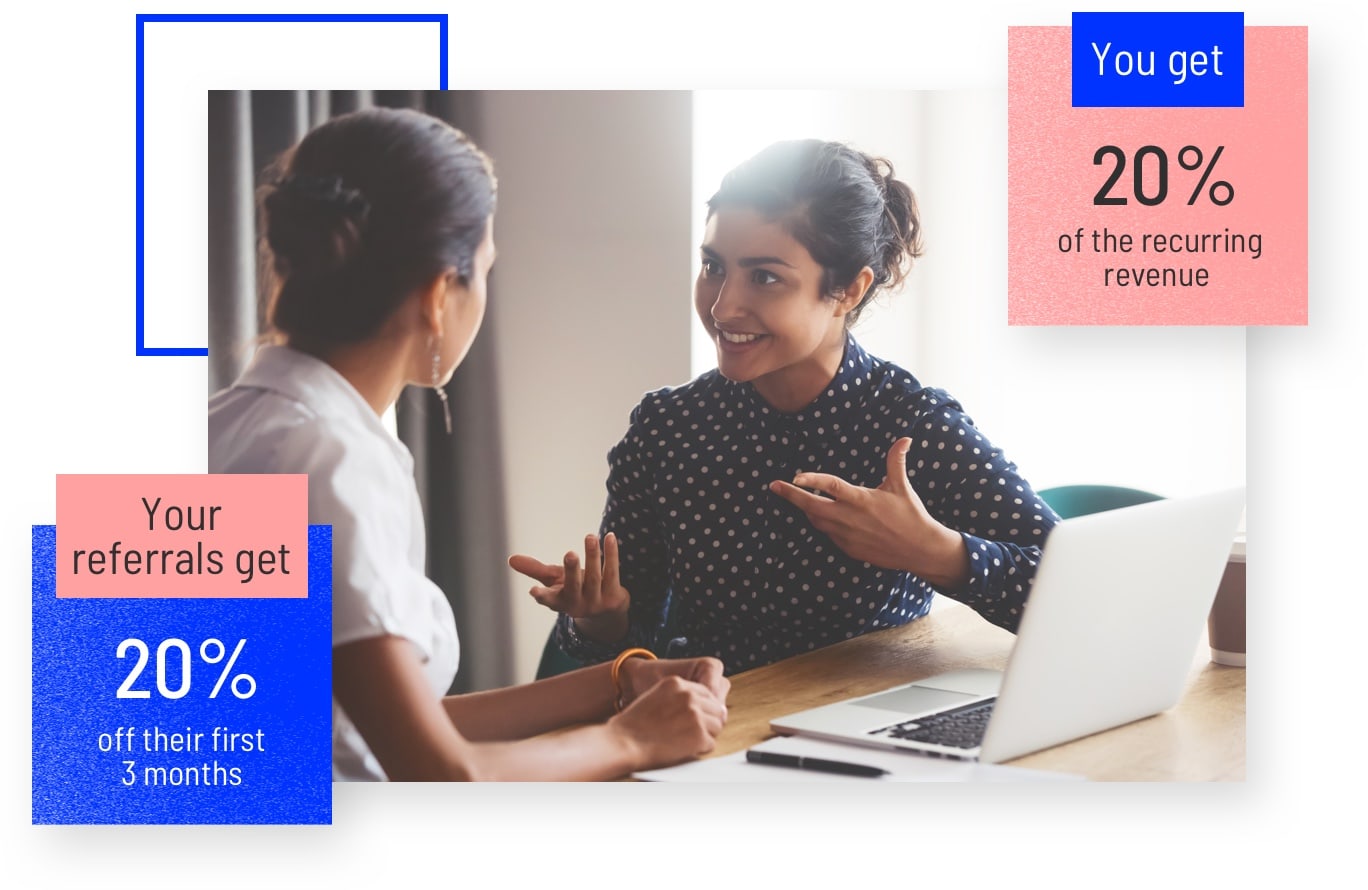 You get

20%
of the recurring revenue

Your referrals get

20%
off their first 3 months